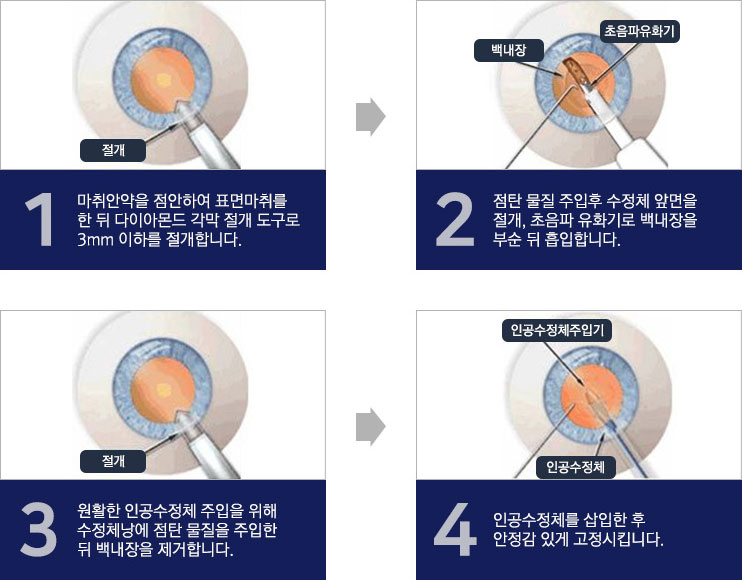 절개

1

마취안약을 점안하여 표면마취를 한 뒤 다이아몬드 각막 절개 도구로 3mm 이하를 절개합니다.

백내장

초음파유화기

2

점탄 물질 주입후 수정체 앞면을 절개, 초음파 유화기로 백내장을 부순 뒤 흡입합니다.

절개

3

원활한 인공수정체 주입을 위해 수정체낭에 점탄 물질을 주입한 뒤 백내장을 제거합니다.

인공수정체주입기

인공수정체

4

인공수정체를 삽입한 후 안정감 있게 고정시킵니다.